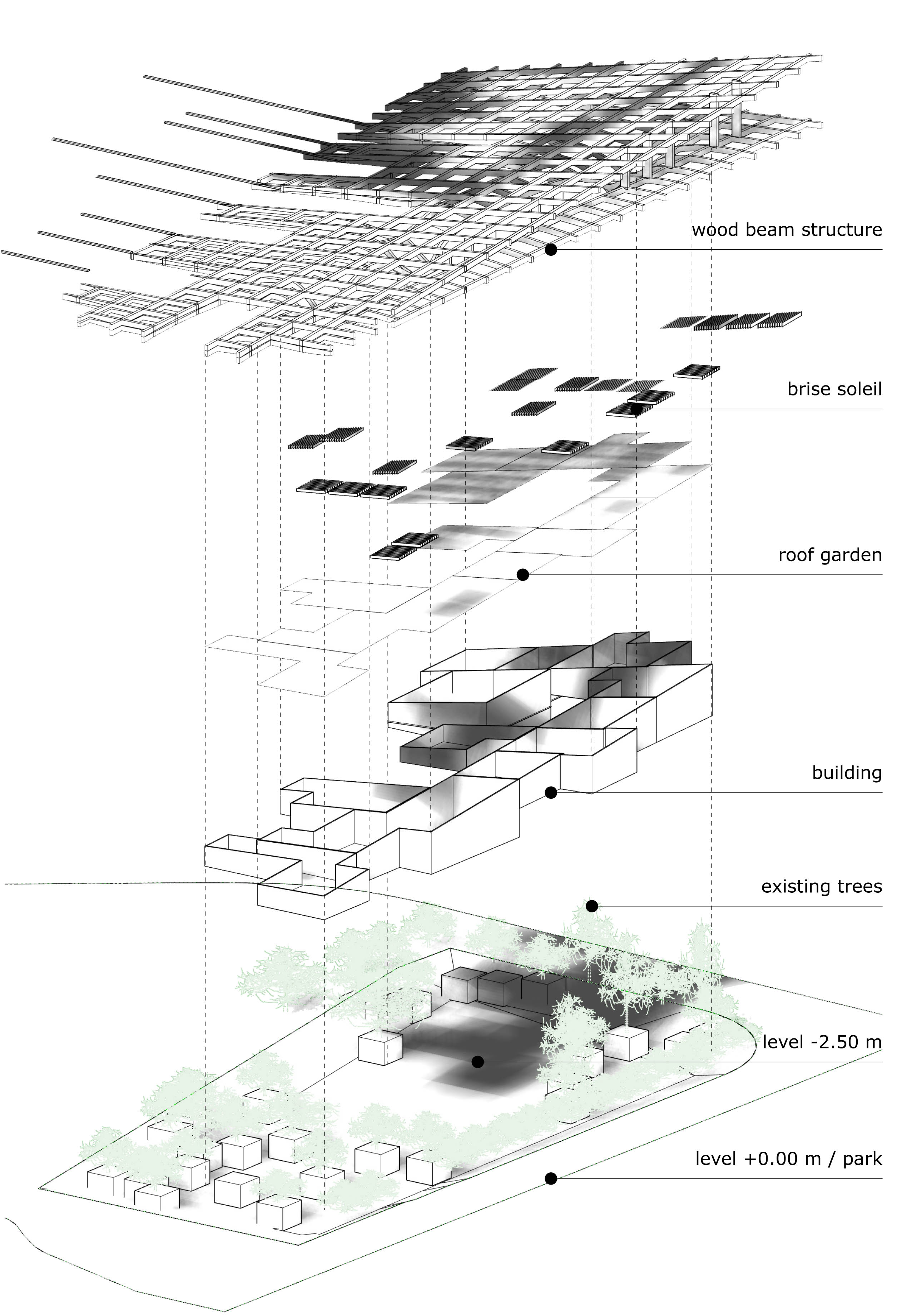 wood beam structure

brise soleil

roof garden

building

existing trees

level -2.50 m

level +0.00 m / park